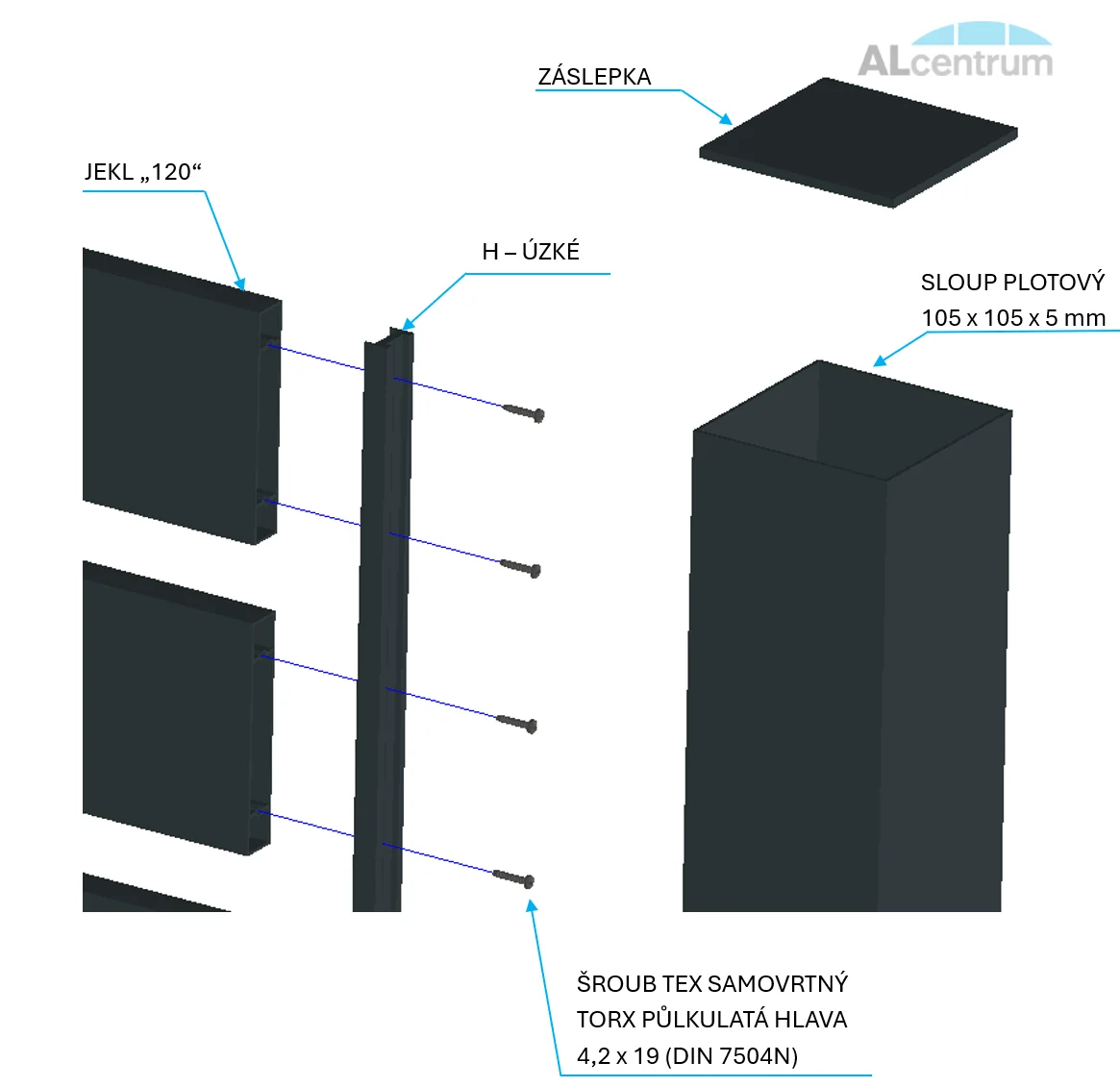 ALcentrum

ZÁSLEPKA

JEKL „120“

H – ÚZKÉ

SLOUP PLOTOVÝ
105 x 105 x 5 mm

ŠROUB TEX SAMOVRTNÝ
TORX PŮLKULATÁ HLAVA
4,2 x 19 (DIN 7504N)