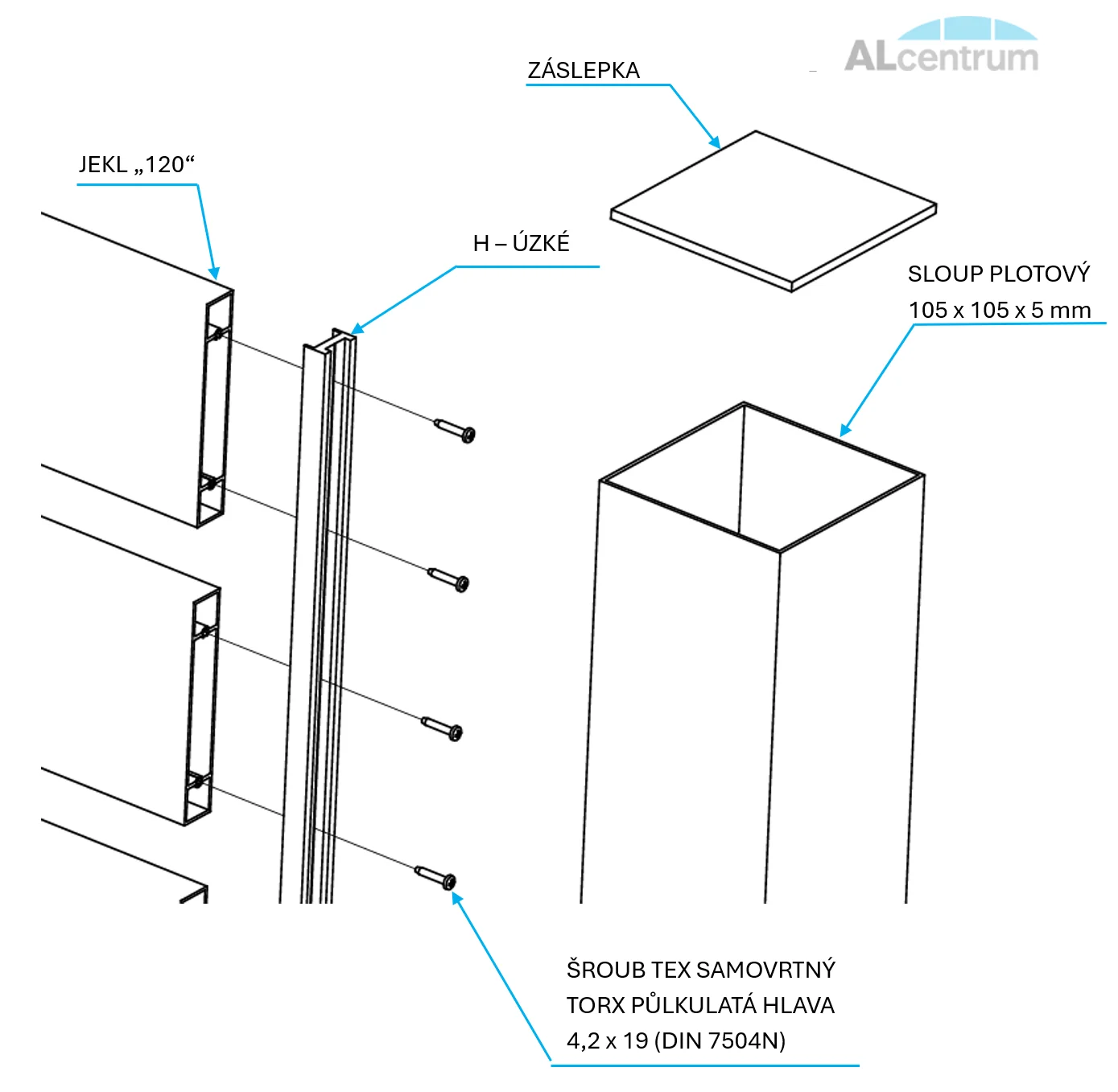 ALcentrum

ZÁSLEPKA

JEKL „120“

H – ÚZKÉ

SLOUP PLOTOVÝ
105 x 105 x 5 mm

ŠROUB TEX SAMOVRTNÝ
TORX PŮLKULATÁ HLAVA
4,2 x 19 (DIN 7504N)