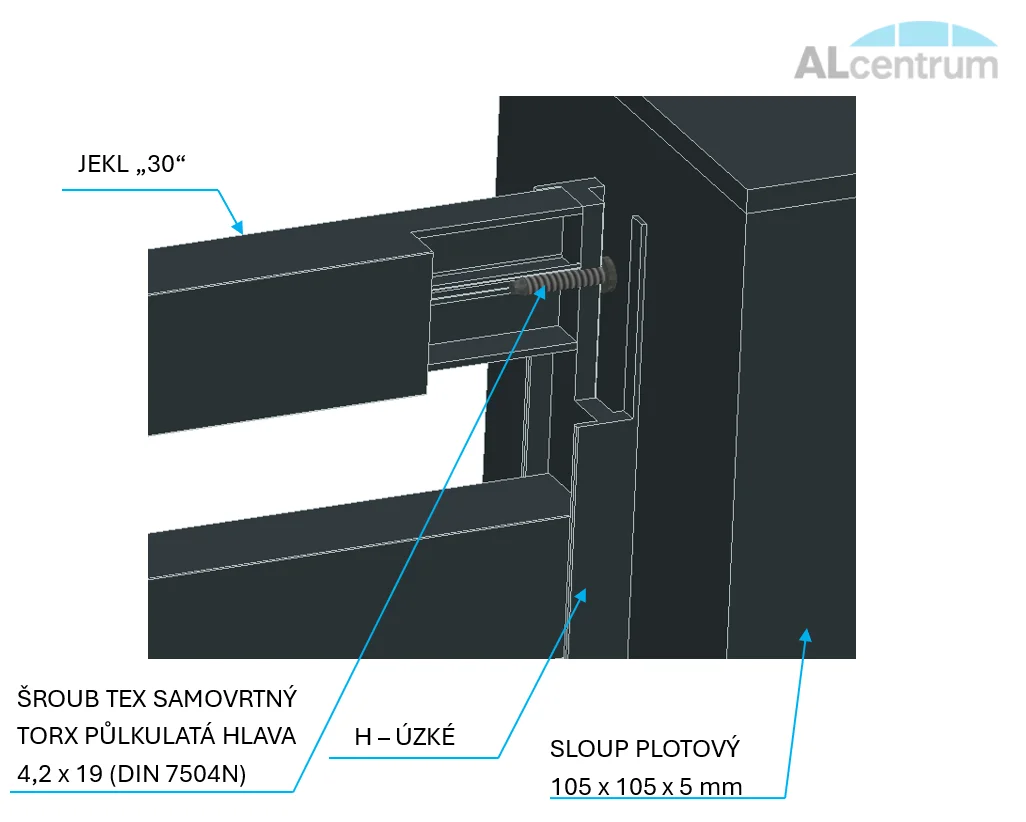 ALcentrum

JEKL „30“

ŠROUB TEX SAMOVRTNÝ TORX PŮLKULATÁ HLAVA 4,2 x 19 (DIN 7504N)

H – ÚZKÉ

SLOUP PLOTOVÝ 105 x 105 x 5 mm