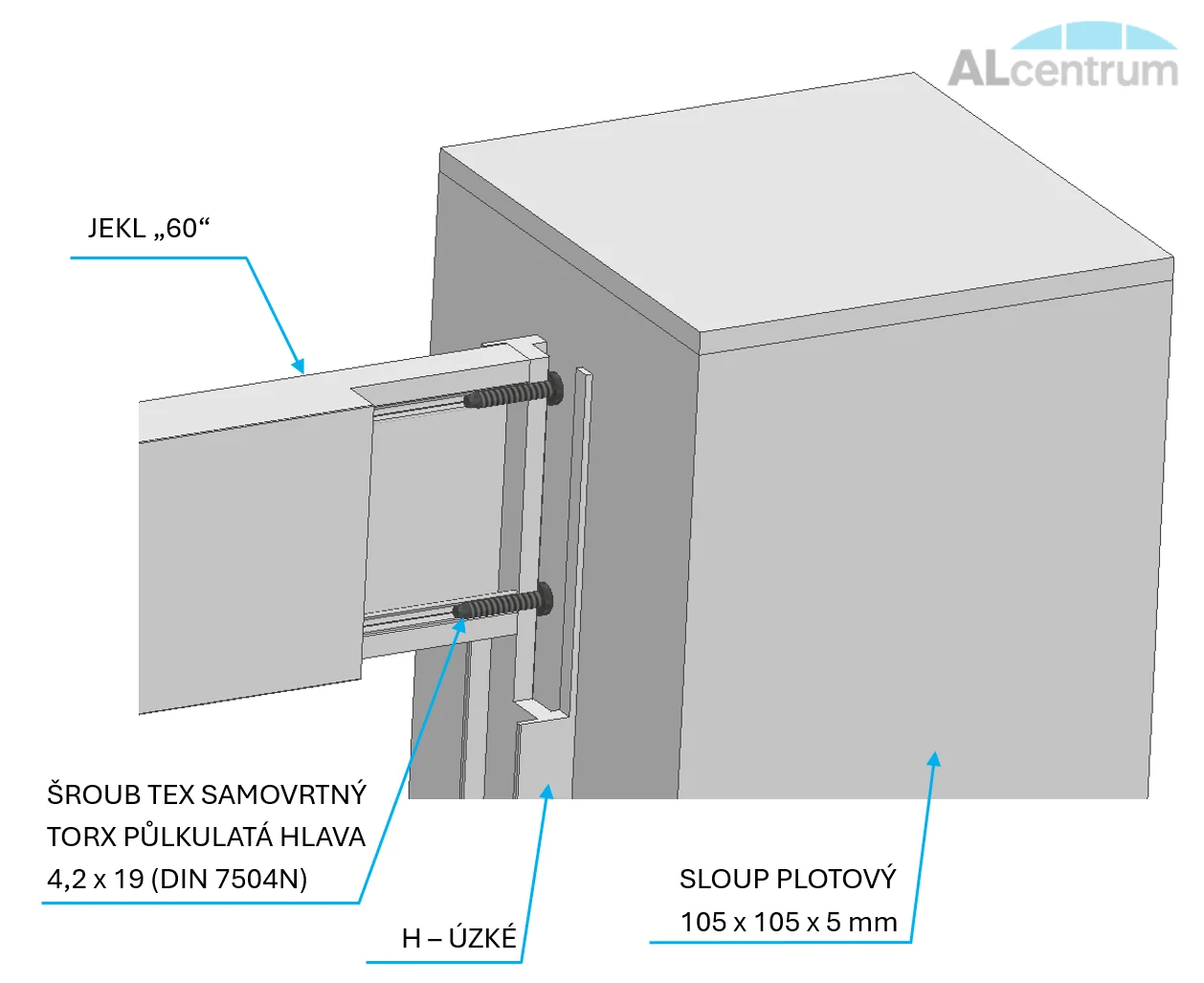 ALcentrum

JEKL „60“

ŠROUB TEX SAMOVRTNÝ TORX PŮLKULATÁ HLAVA 4,2 x 19 (DIN 7504N)

H – ÚZKÉ

SLOUP PLOTOVÝ 105 x 105 x 5 mm