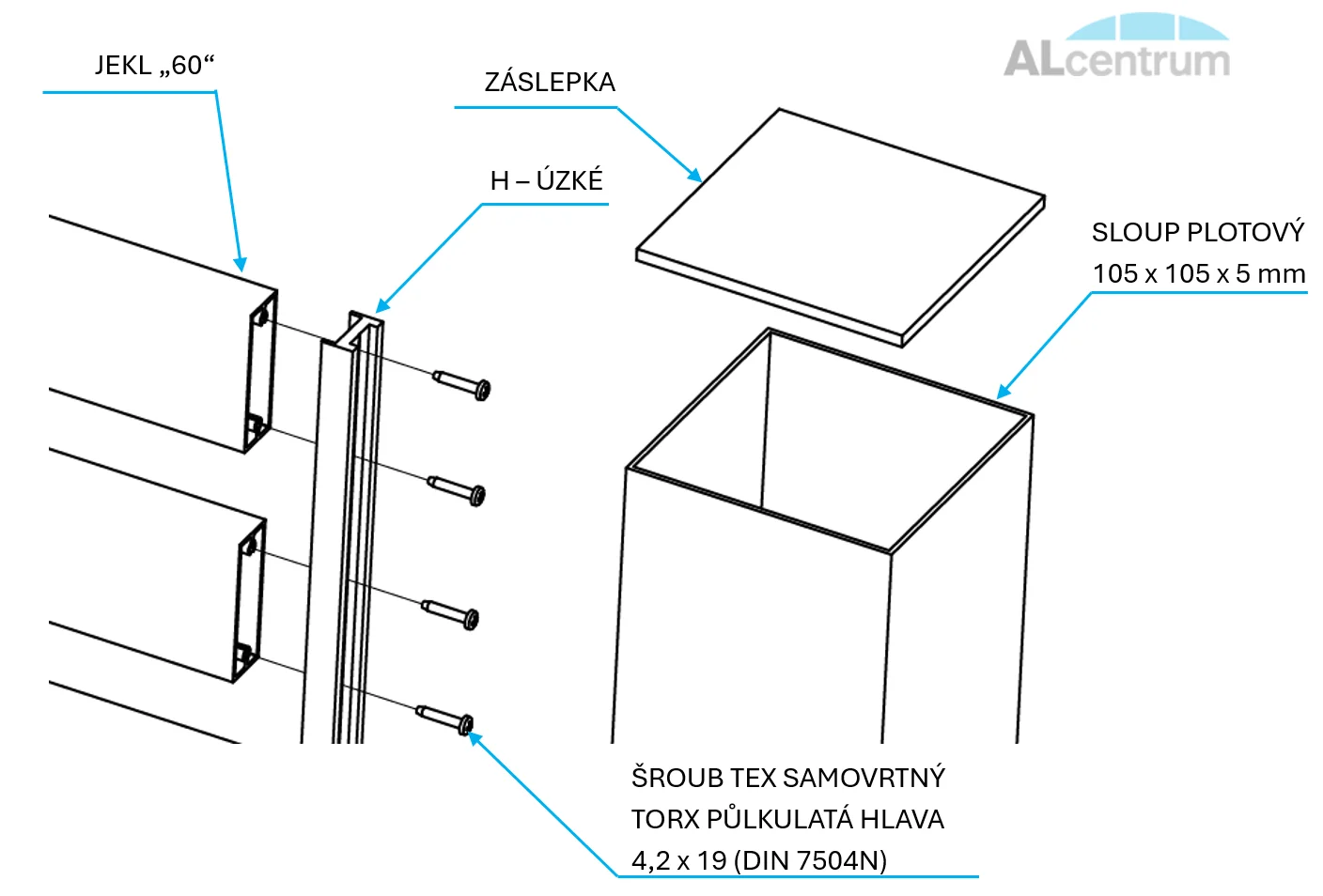 JEKL „60“

ZÁSLEPKA

ALcentrum

H – ÚZKÉ

SLOUP PLOTOVÝ
105 x 105 x 5 mm

ŠROUB TEX SAMOVRTNÝ
TORX PŮLKULATÁ HLAVA
4,2 x 19 (DIN 7504N)