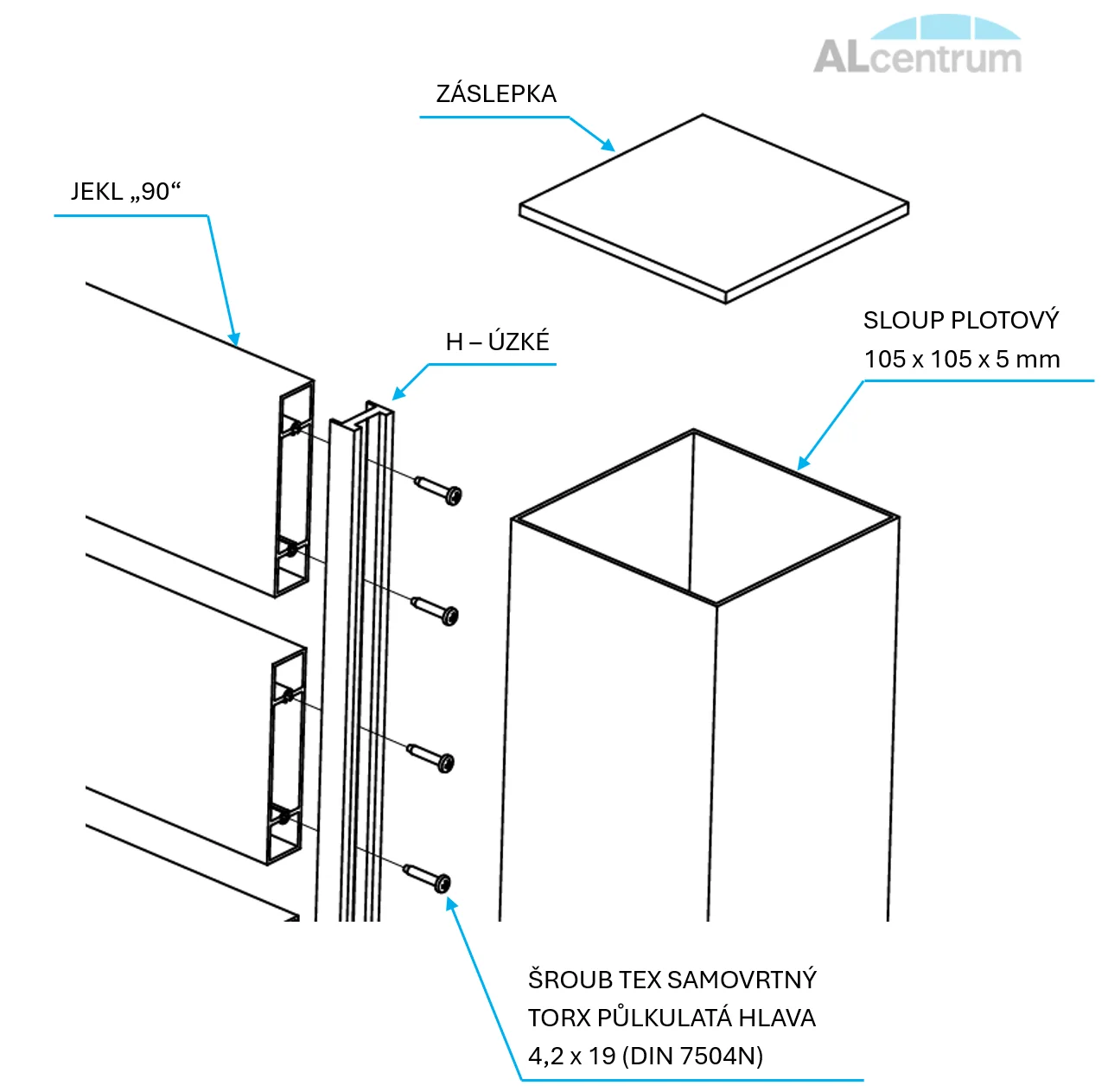 ALcentrum

ZÁSLEPKA

JEKL „90“

H – ÚZKÉ

SLOUP PLOTOVÝ
105 x 105 x 5 mm

ŠROUB TEX SAMOVRTNÝ
TORX PŮLKULATÁ HLAVA
4,2 x 19 (DIN 7504N)