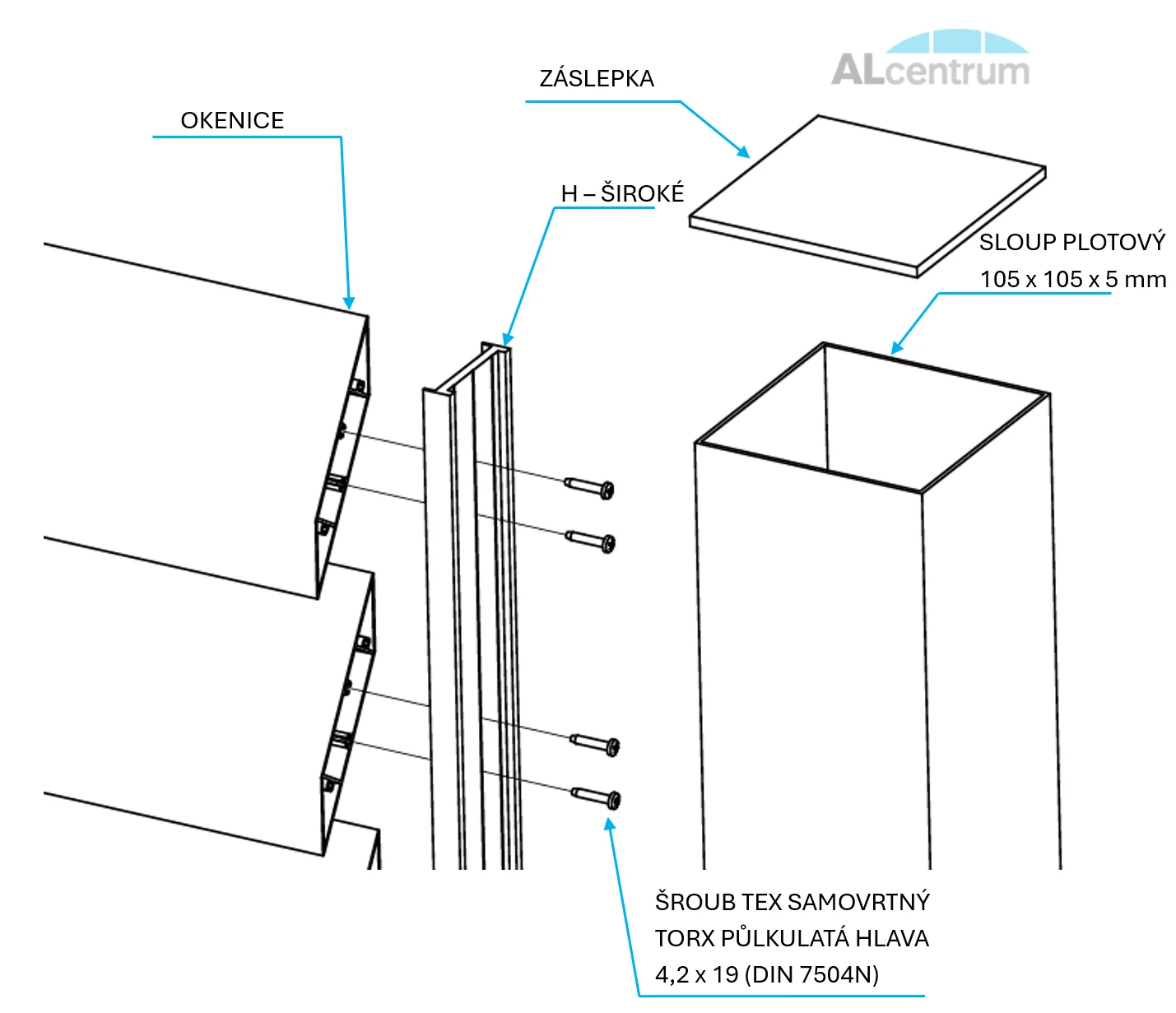 ALcentrum

ZÁSLEPKA

OKENICE

H – ŠIROKÉ

SLOUP PLOTOVÝ
105 x 105 x 5 mm

ŠROUB TEX SAMOVRTNÝ
TORX PŮLKULATÁ HLAVA
4,2 x 19 (DIN 7504N)