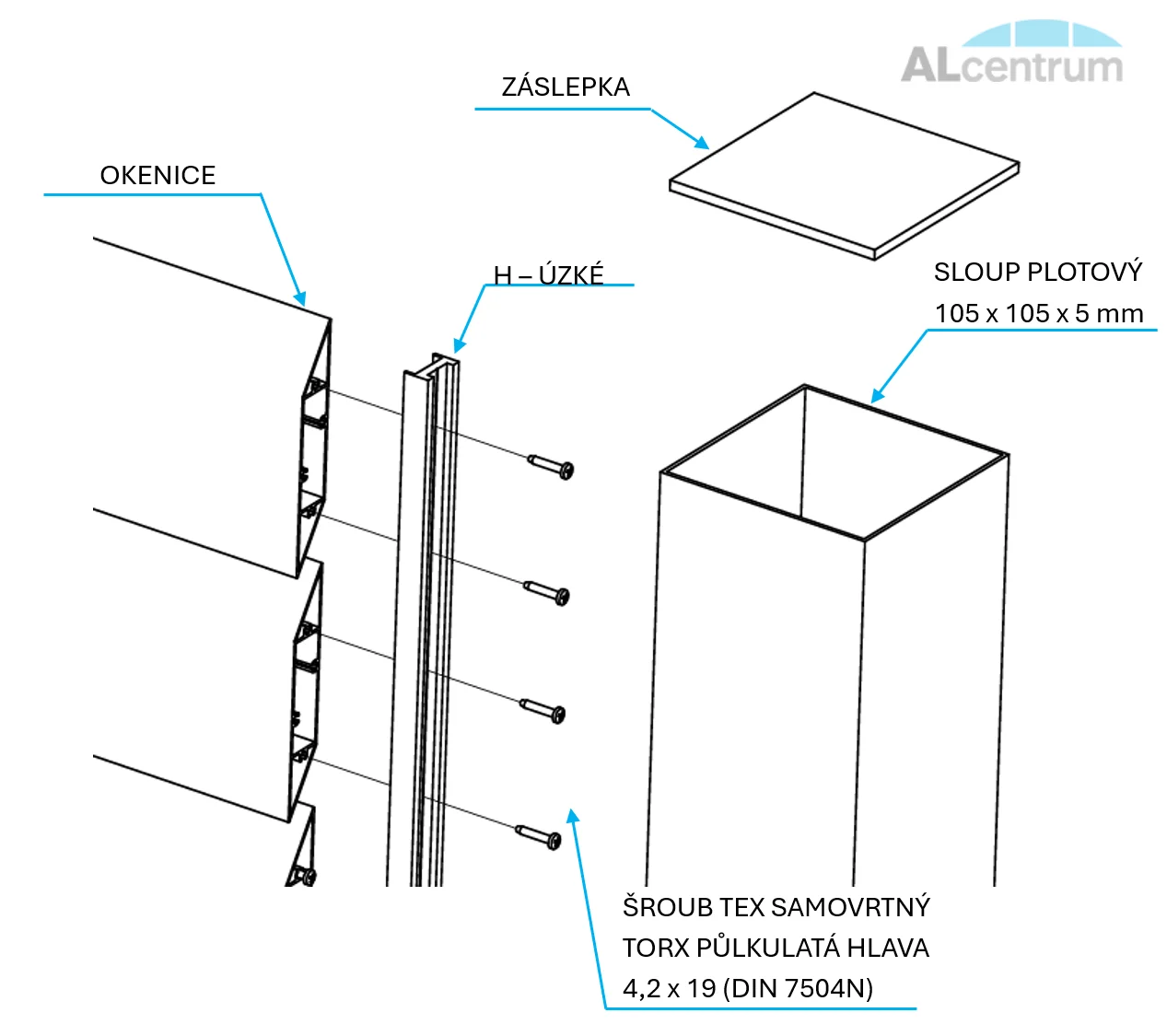 ALcentrum

ZÁSLEPKA

OKENICE

H – ÚZKÉ

SLOUP PLOTOVÝ
105 x 105 x 5 mm

ŠROUB TEX SAMOVRTNÝ
TORX PŮLKULATÁ HLAVA
4,2 x 19 (DIN 7504N)