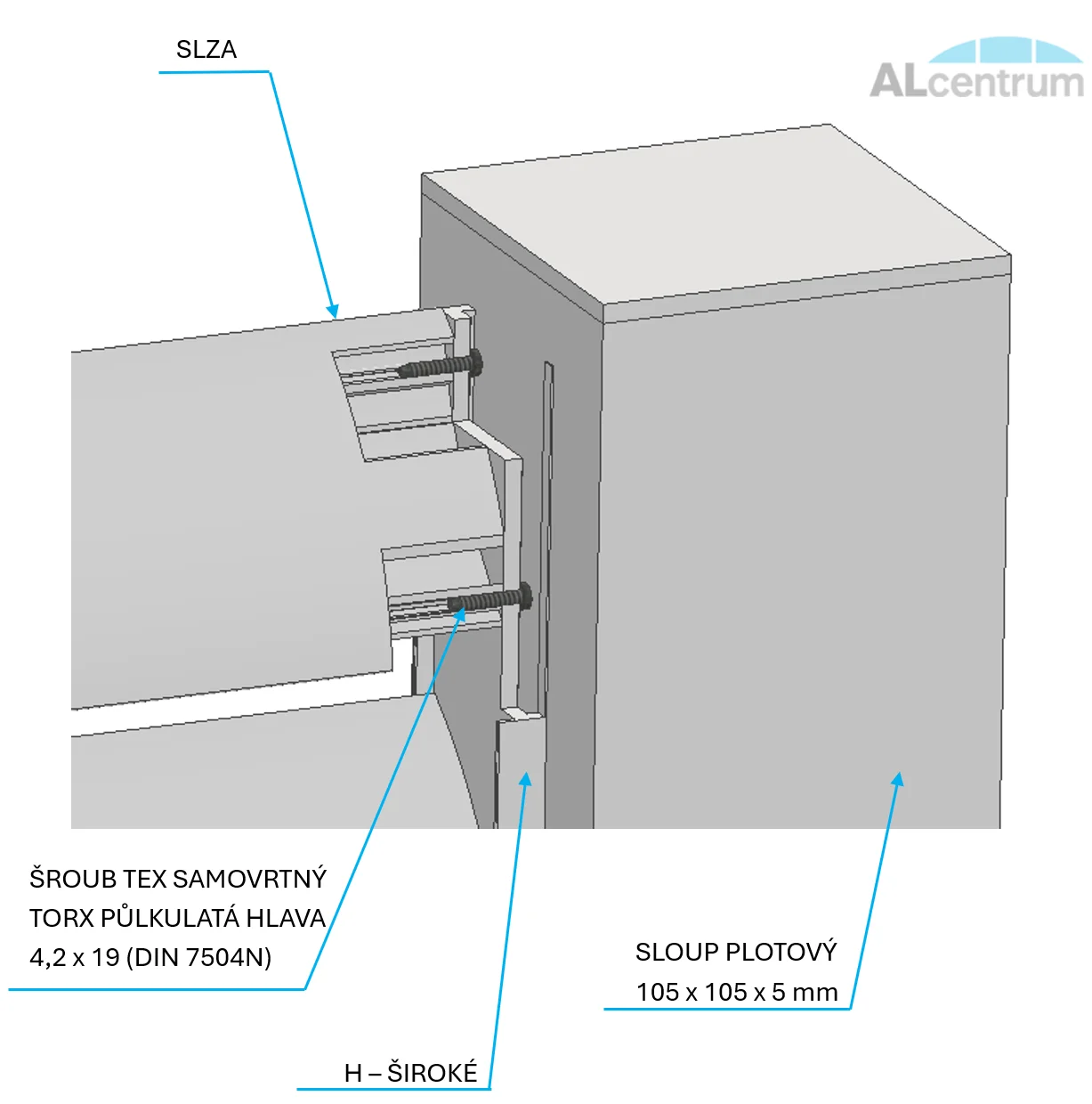 SLZA

ALcentrum

ŠROUB TEX SAMOVRTNÝ TORX PŮLKULATÁ HLAVA 4,2 x 19 (DIN 7504N)

SLOUP PLOTOVÝ 105 x 105 x 5 mm

H – ŠIROKÉ