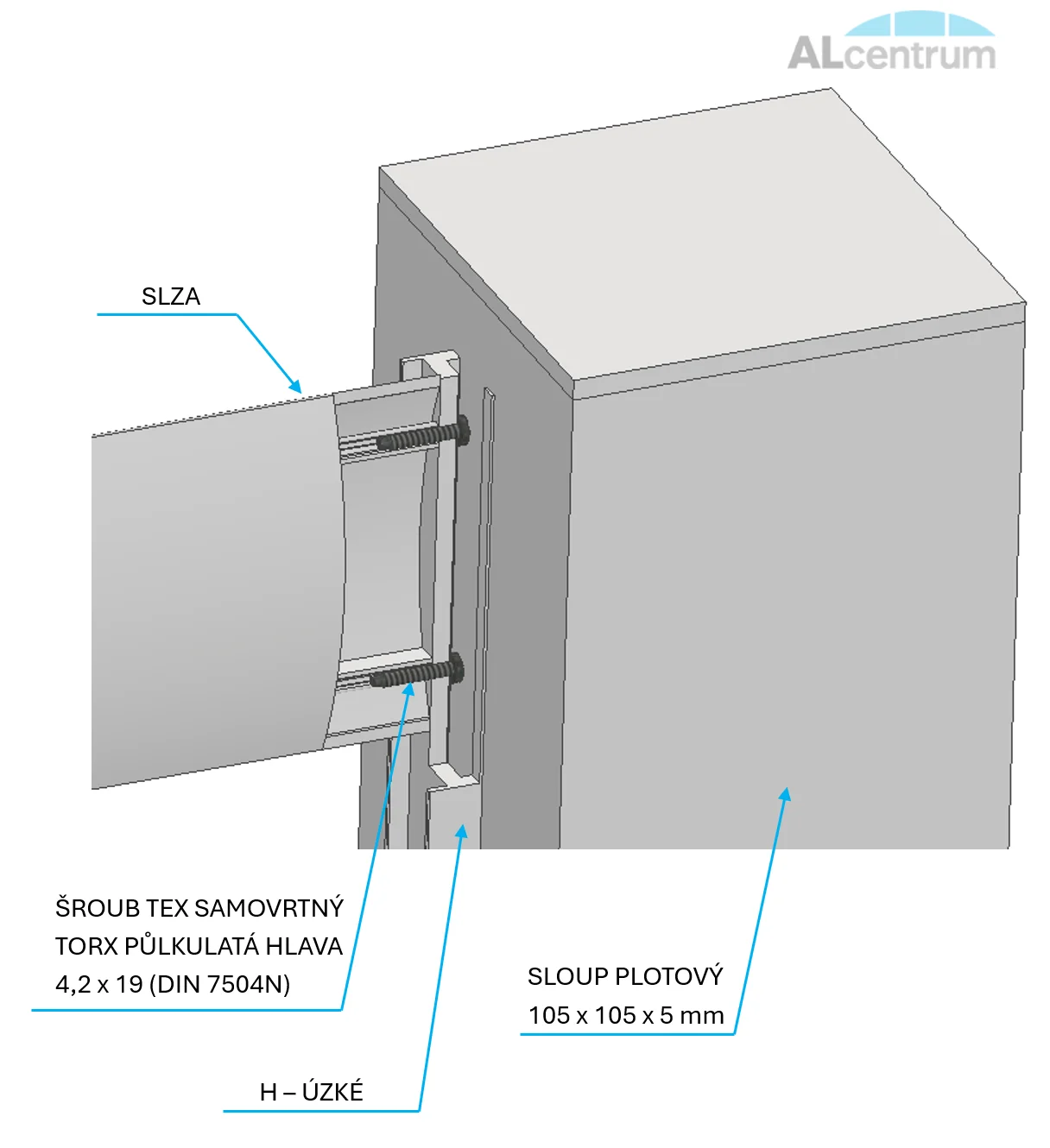 ALcentrum

SLZA

ŠROUB TEX SAMOVRTNÝ TORX PŮLKULATÁ HLAVA 4,2 x 19 (DIN 7504N)

SLOUP PLOTOVÝ 105 x 105 x 5 mm

H – ÚZKÉ