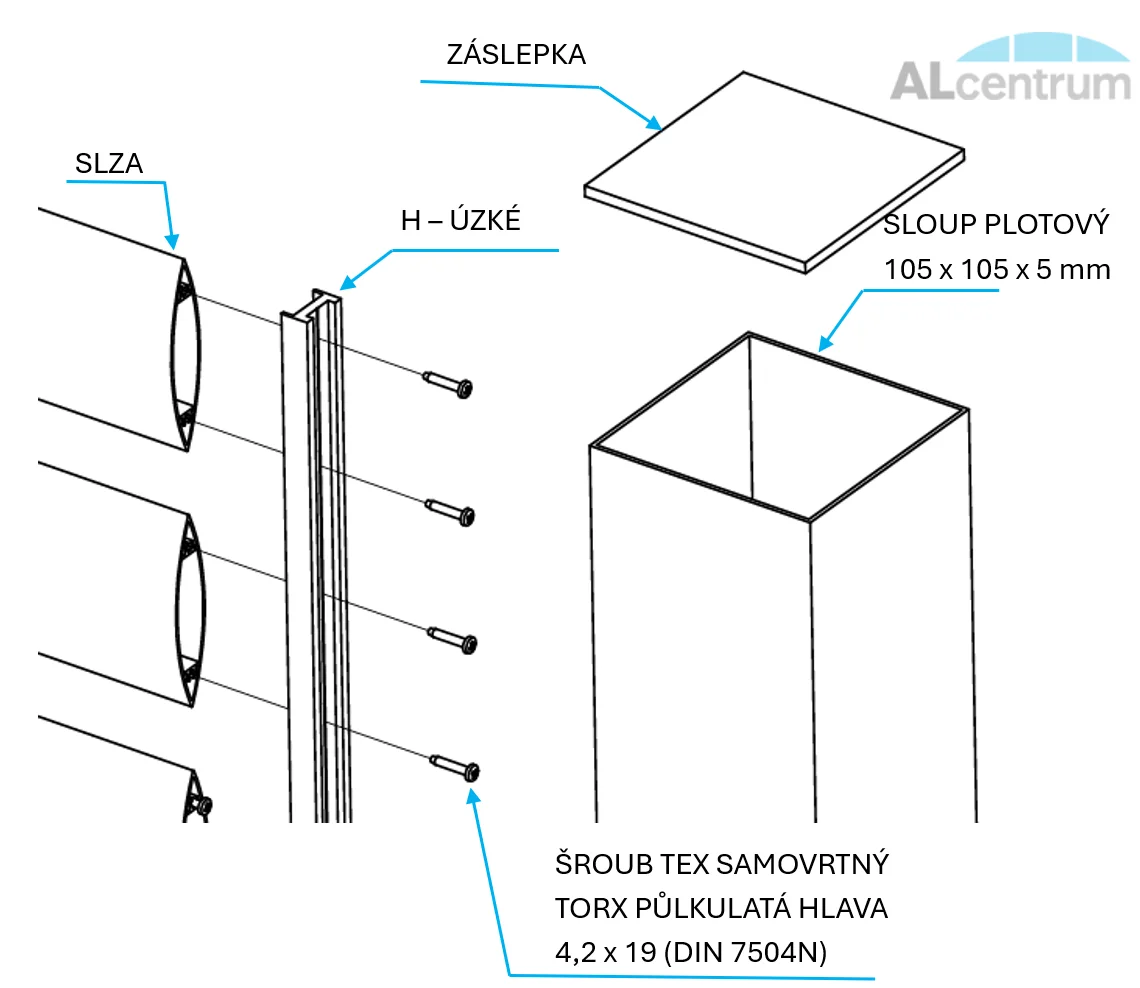 ZÁSLEPKA

ALcentrum

SLZA

H – ÚZKÉ

SLOUP PLOTOVÝ
105 x 105 x 5 mm

ŠROUB TEX SAMOVRTNÝ
TORX PŮLKULATÁ HLAVA
4,2 x 19 (DIN 7504N)