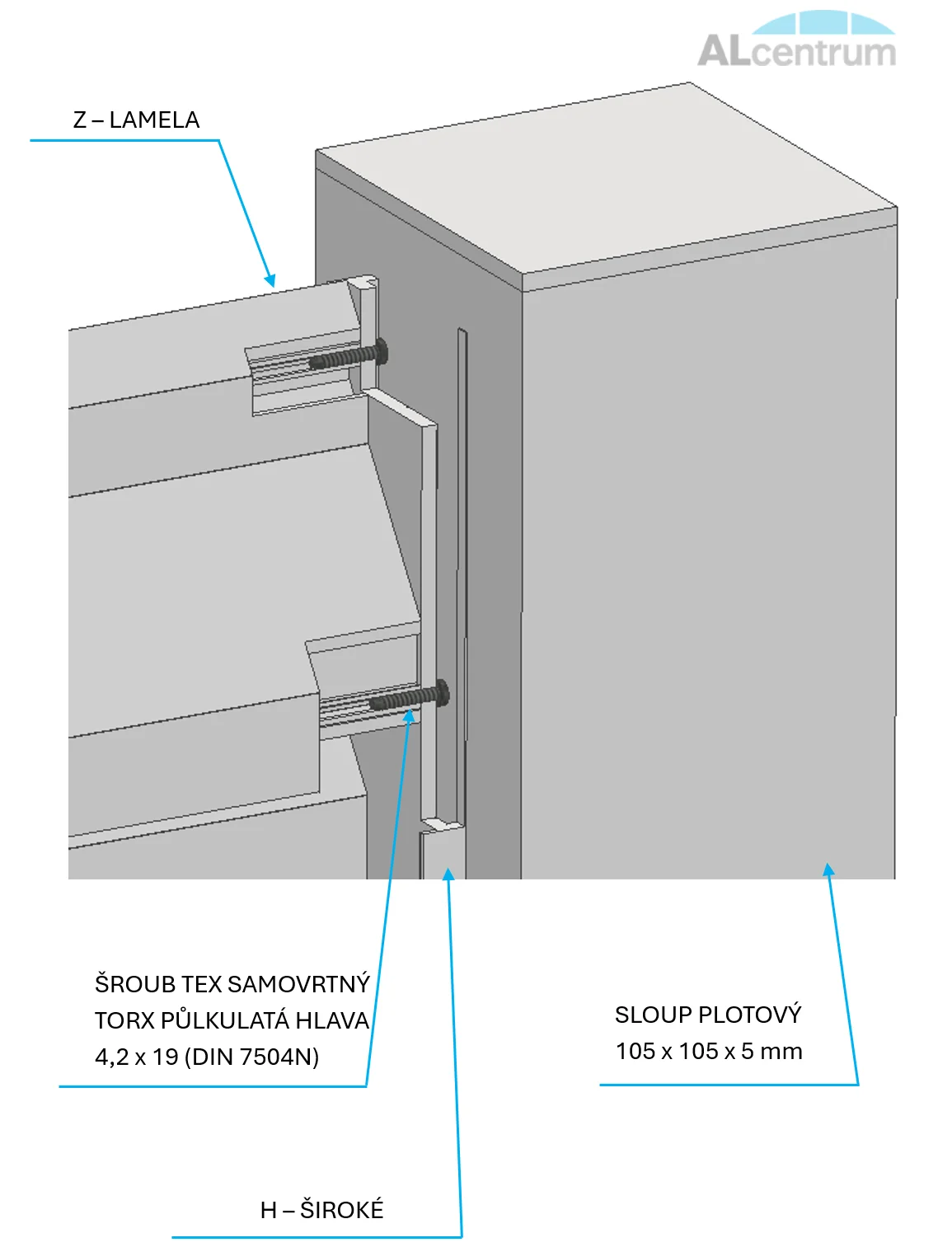 ALcentrum

Z – LAMELA

ŠROUB TEX SAMOVRTNÝ TORX PŮLKULATÁ HLAVA 4,2 x 19 (DIN 7504N)

SLOUP PLOTOVÝ 105 x 105 x 5 mm

H – ŠIROKÉ