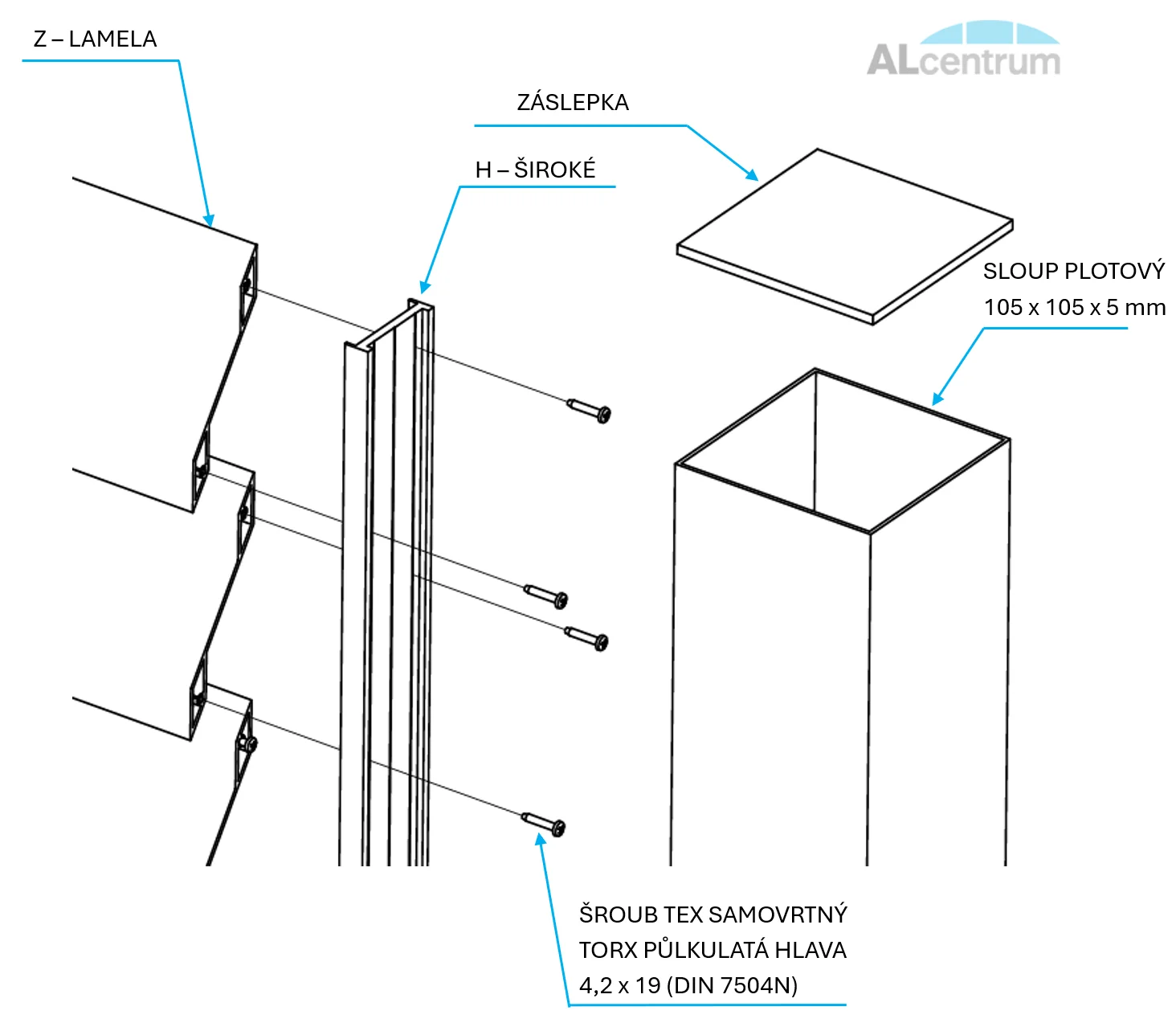 Z – LAMELA

ALcentrum

ZÁSLEPKA

H – ŠIROKÉ

SLOUP PLOTOVÝ
105 x 105 x 5 mm

ŠROUB TEX SAMOVRTNÝ
TORX PŮLKULATÁ HLAVA
4,2 x 19 (DIN 7504N)