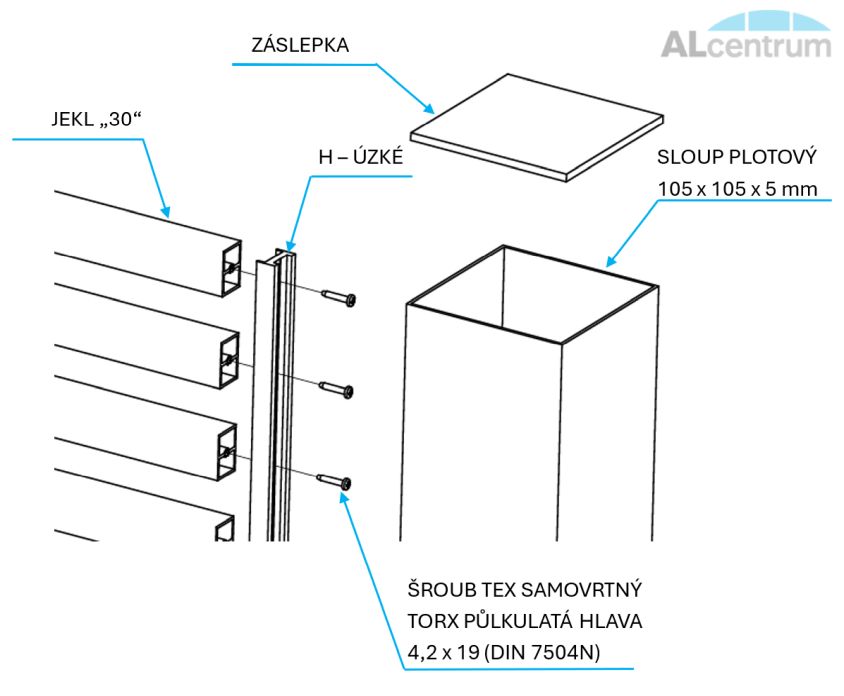 ALcentrum

ZÁSLEPKA

JEKL „30“

H – ÚZKÉ

SLOUP PLOTOVÝ
105 x 105 x 5 mm

ŠROUB TEX SAMOVRTNÝ
TORX PŮLKULATÁ HLAVA
4,2 x 19 (DIN 7504N)