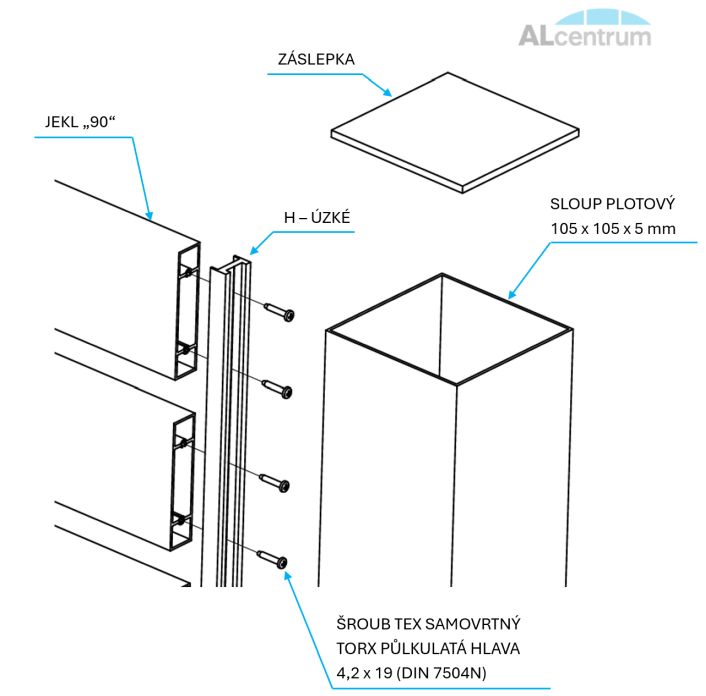 ALcentrum

ZÁSLEPKA

JEKL „90“

H – ÚZKÉ

SLOUP PLOTOVÝ
105 x 105 x 5 mm

ŠROUB TEX SAMOVRTNÝ
TORX PŮLKULATÁ HLAVA
4,2 x 19 (DIN 7504N)